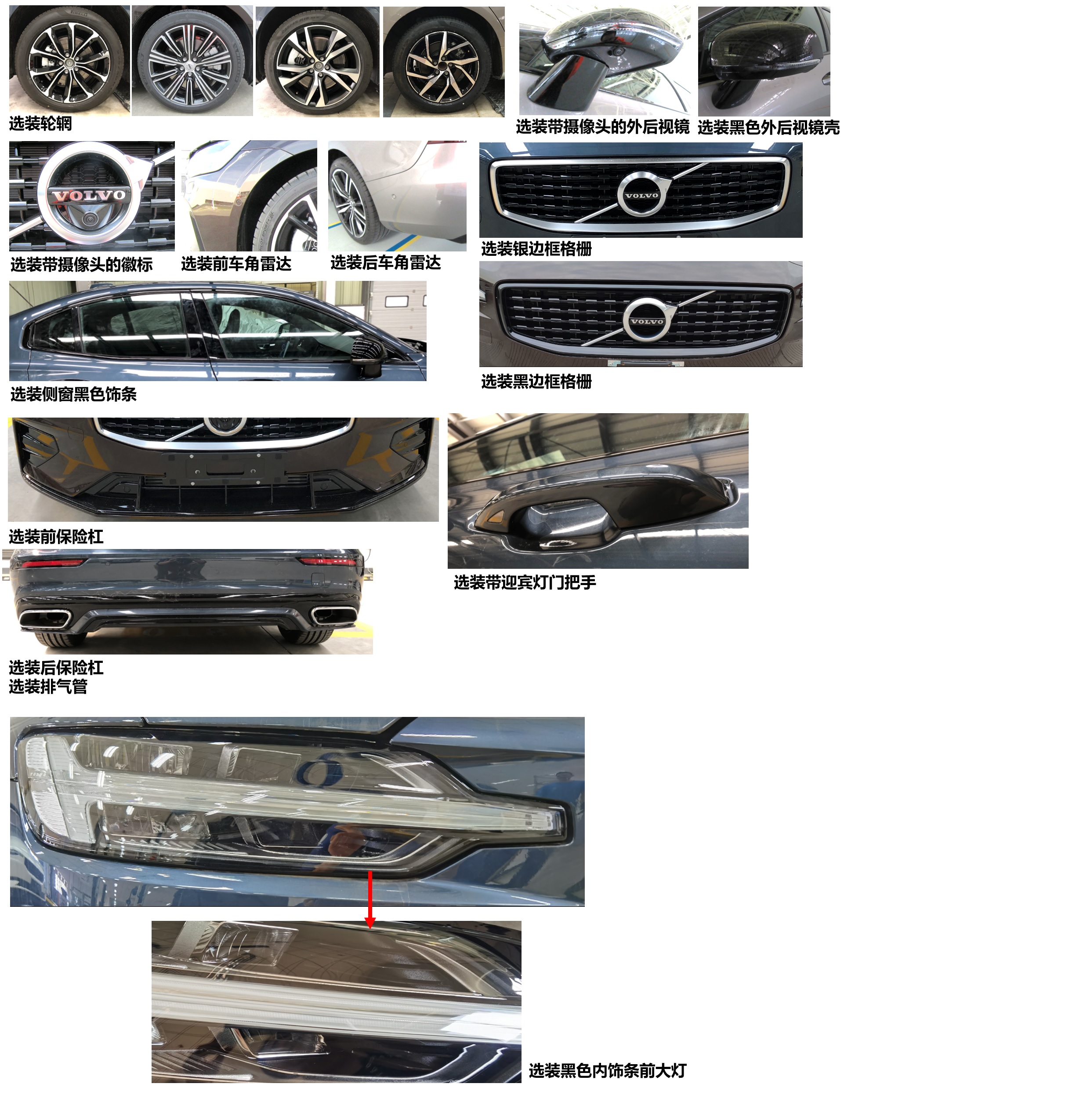 选装轮辋

选装带摄像头的外后视镜

选装黑色外后视镜壳

VOLVO

选装带摄像头的徽标

选装前车角雷达

选装后车角雷达

VOLVO

选装银边框格栅

VOLVO

选装黑边框格栅

选装侧窗黑色饰条

选装前保险杠

选装带迎宾灯门把手

选装后保险杠
选装排气管

选装黑色内饰条前大灯