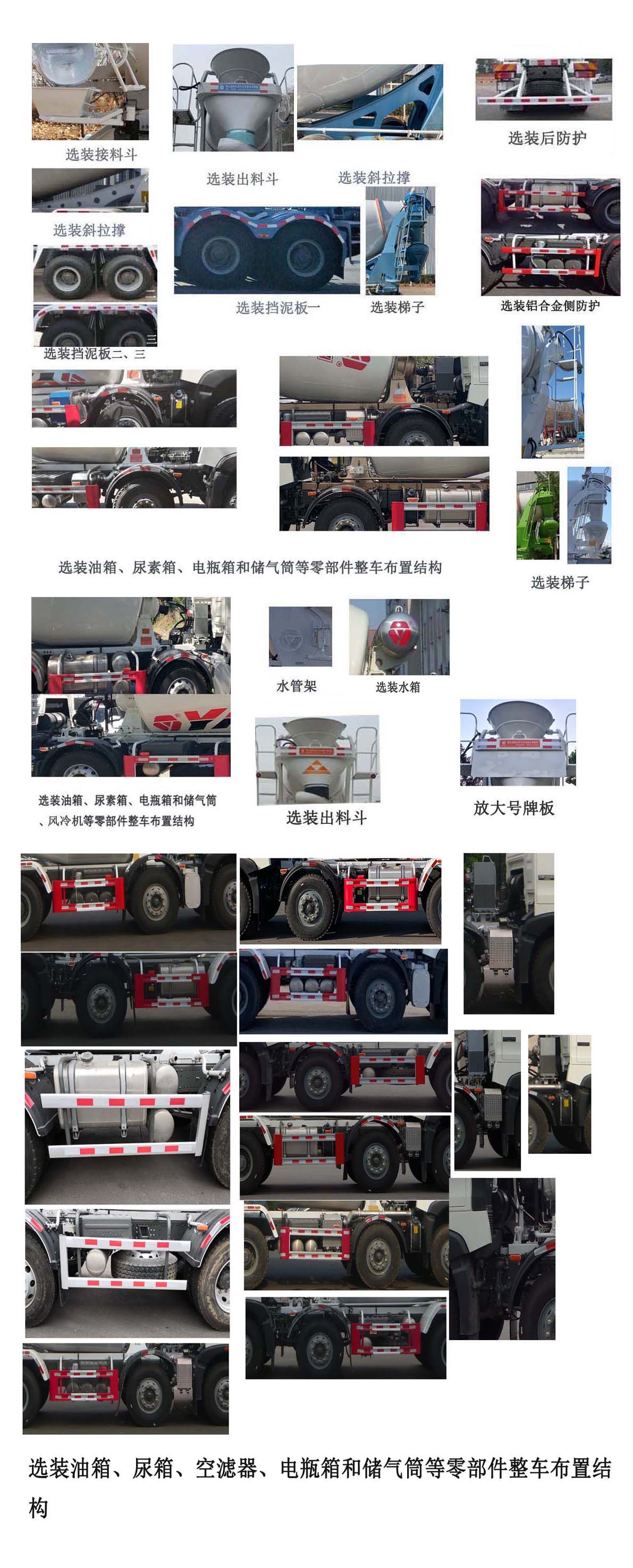 选装接料斗

选装出料斗

选装斜拉撑

选装后防护

选装斜拉撑

选装挡泥板一

选装梯子

选装铝合金侧防护

选装挡泥板二、三

选装油箱、尿素箱、电瓶箱和储气筒等零部件整车布置结构

选装梯子

水管架

选装水箱

选装油箱、尿素箱、电瓶箱和储气筒、风冷机等零部件整车布置结构

选装出料斗

放大号牌板

选装油箱、尿箱、空滤器、电瓶箱和储气筒等零部件整车布置结构